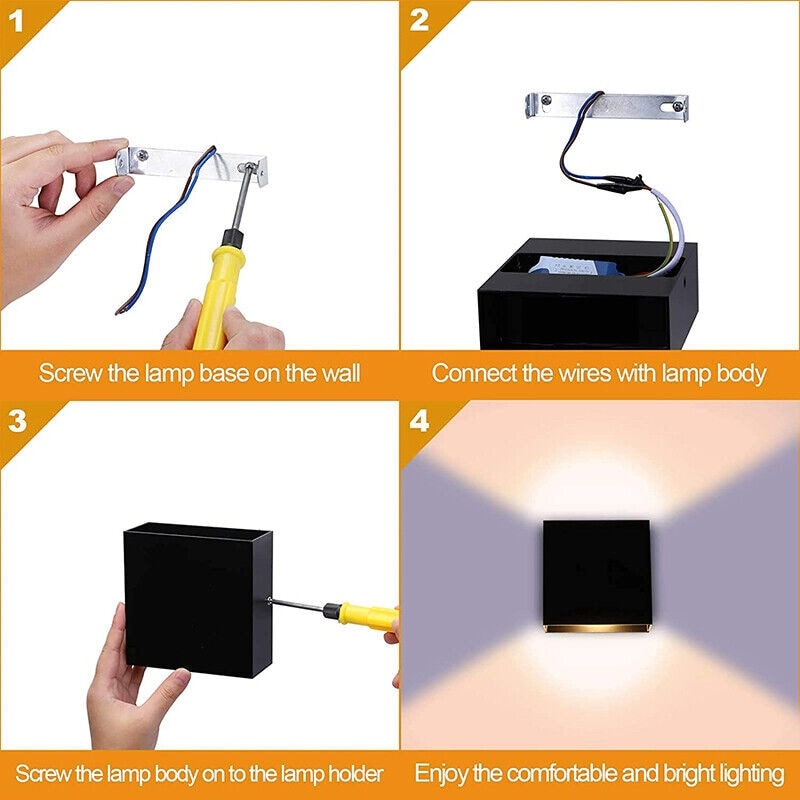 1

Screw the lamp base on the wall

2

Connect the wires with lamp body

3

Screw the lamp body on to the lamp holder

4

Enjoy the comfortable and bright lighting